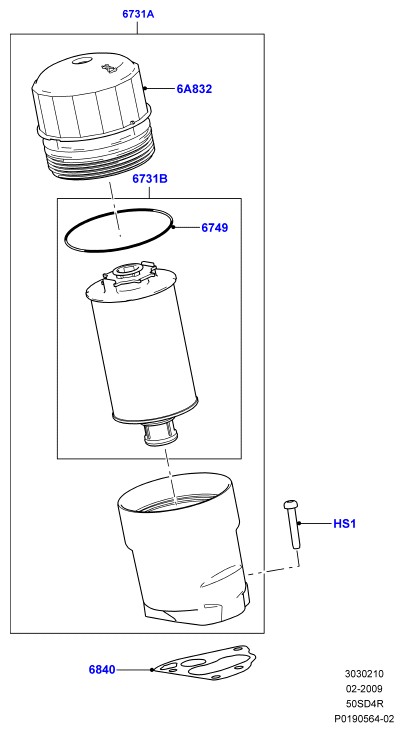 6731A

6A832

6731B

6749

HS1

6840

3030210
02-2009
50SD4R
P0190564-02