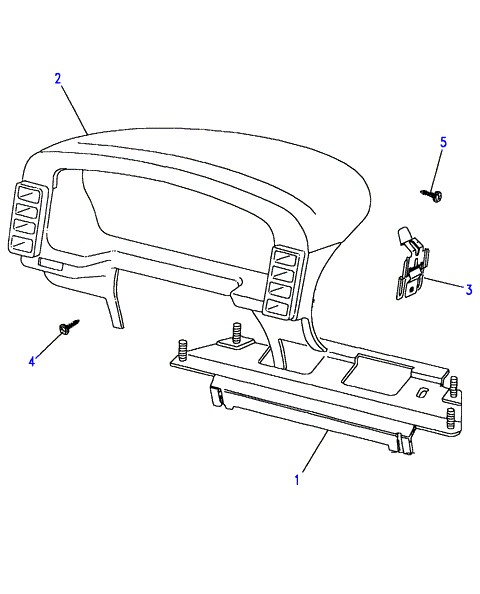 2
5
3
4
1