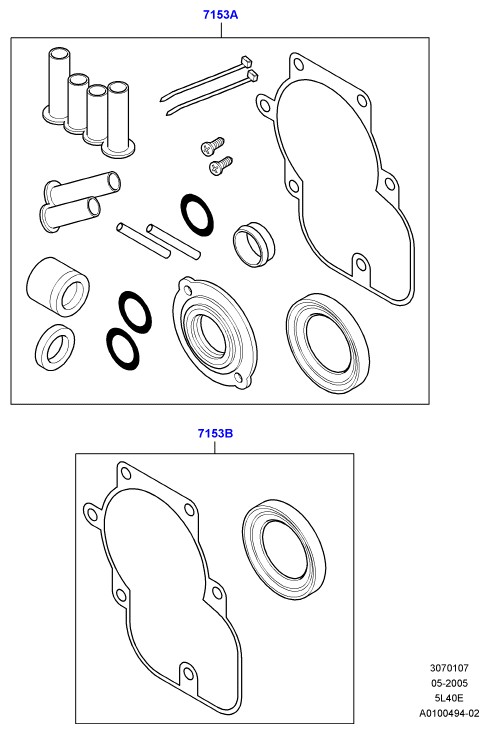 7153A

7153B

3070107
05-2005
5L40E
A0100494-02