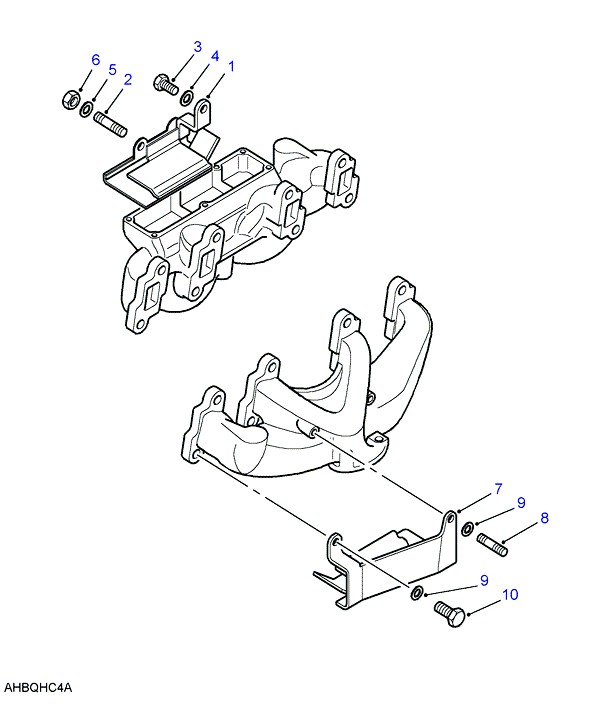 6
5
2
3
4
1
7
9
8
9
10
AHBQHC4A