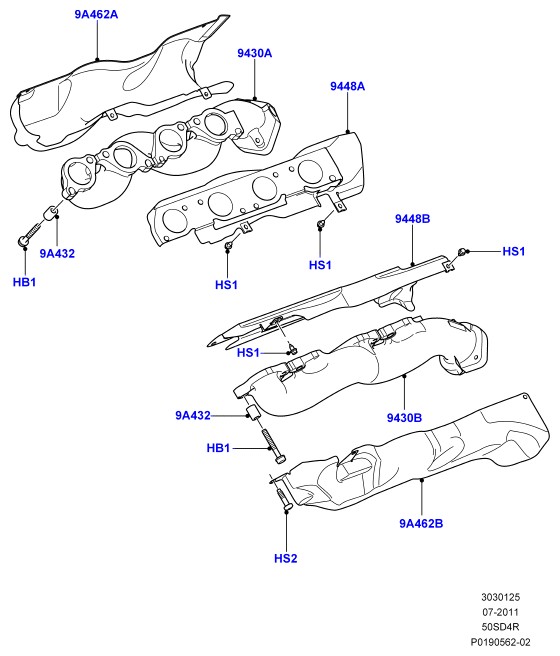 9A462A
9430A
9448A
9A432
HB1
HS1
HS1
9448B
HS1
HS1
9A432
9430B
HB1
9A462B
HS2
3030125
07-2011
50SD4R
P0190562-02