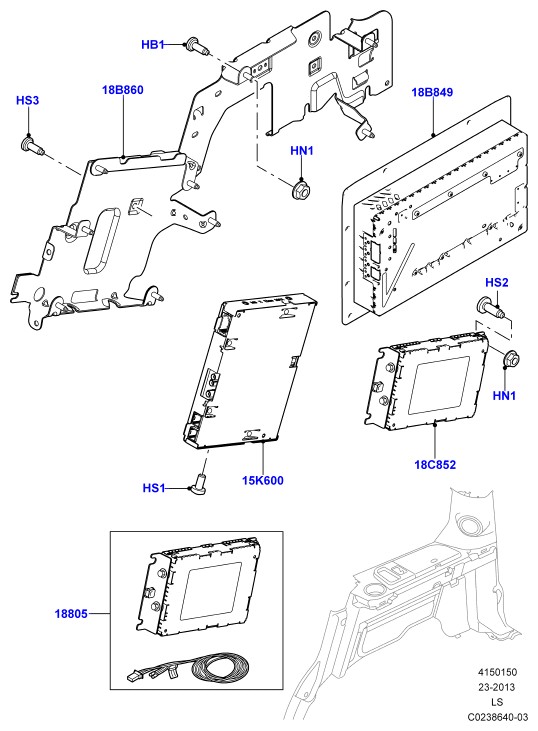 HB1

HS3

18B860

18B849

HN1

HS2

HN1

18C852

15K600

HS1

18805

4150150
23-2013
LS
C0238640-03