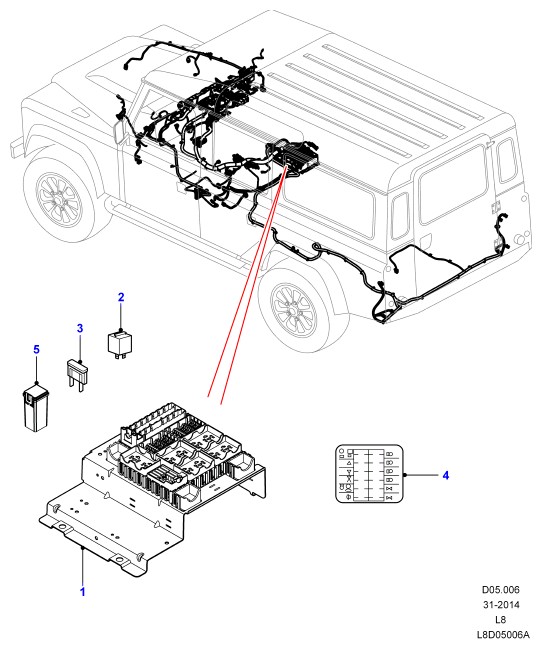 2

3

5

4

1

D05.006
31-2014
L8
L8D05006A