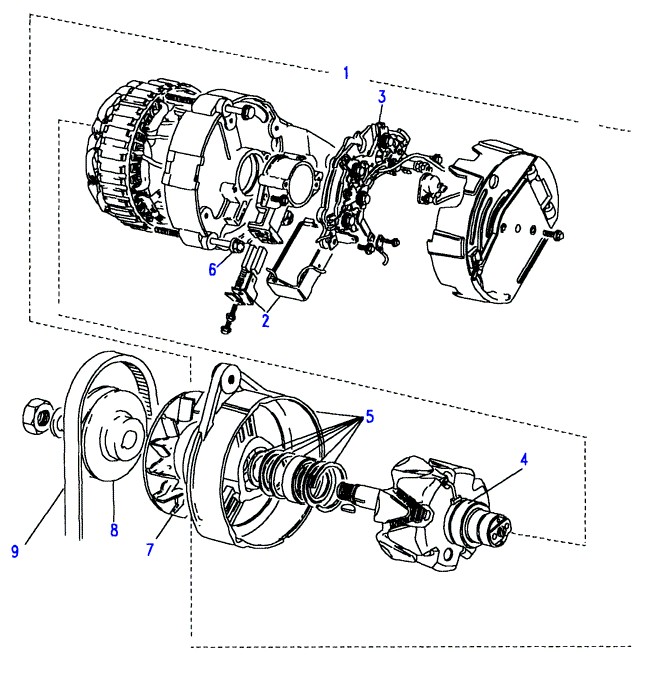 1
3
6
2
5
4
9
8
7