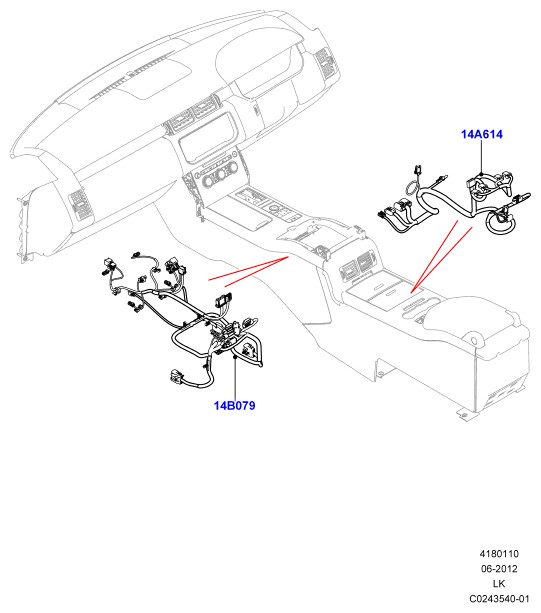 14A614

14B079

4180110
06-2012
LK
C0243540-01