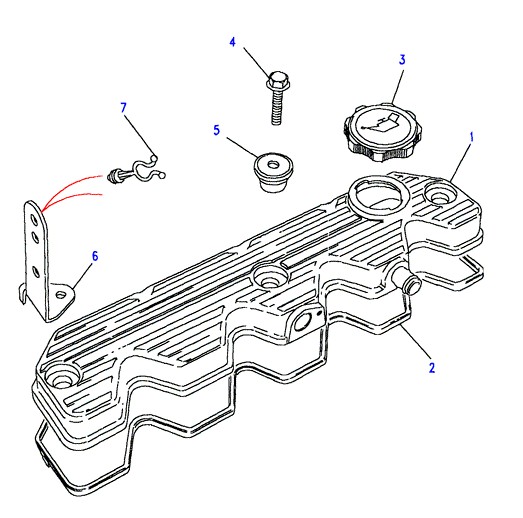 4
3
7
5
1
6
2