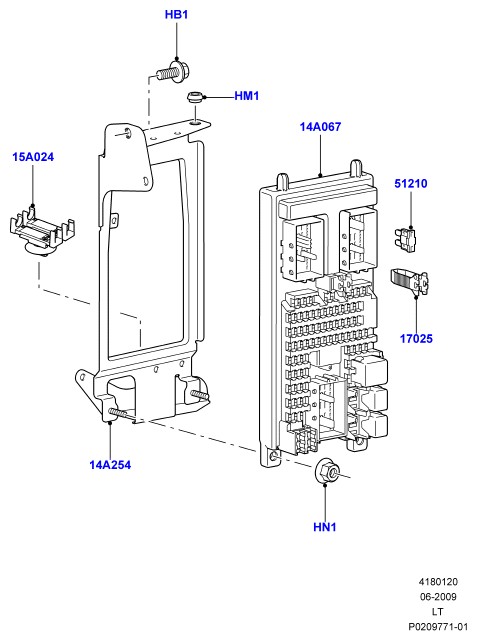 HB1

HM1

14A067

15A024

51210

17025

14A254

HN1

4180120
06-2009
LT
P0209771-01