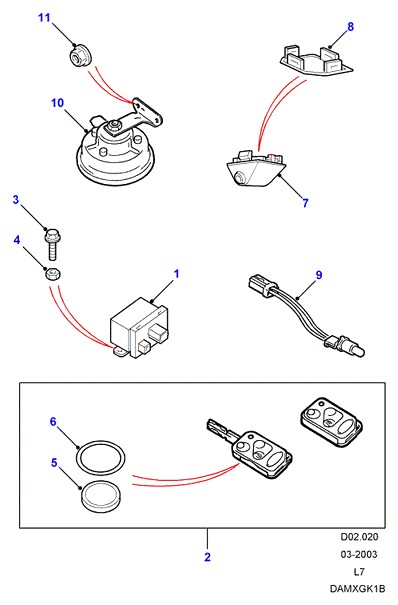 11

8

10

7

3

4

1

9

6

5

2

D02.020
03-2003
L7
DAMXGK1B