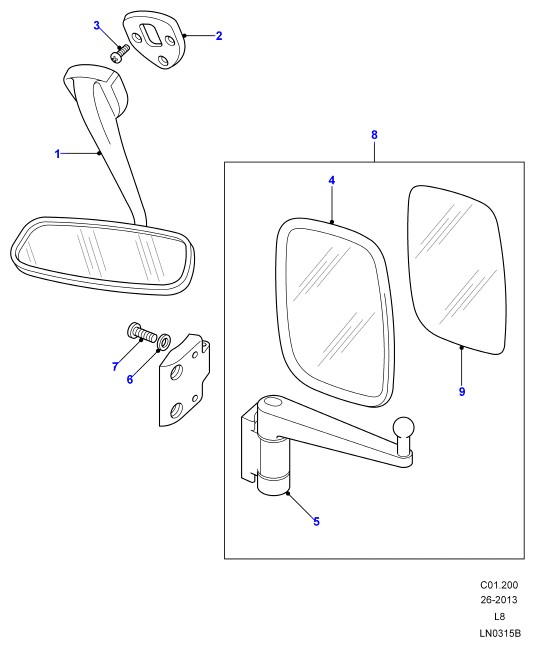 3
2
1
8
4
7
6
9
5
C01.200
26-2013
L8
LN0315B