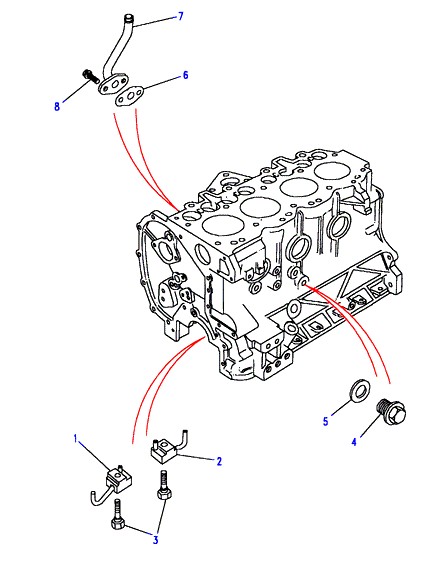 7
6
8
5
4
1
2
3