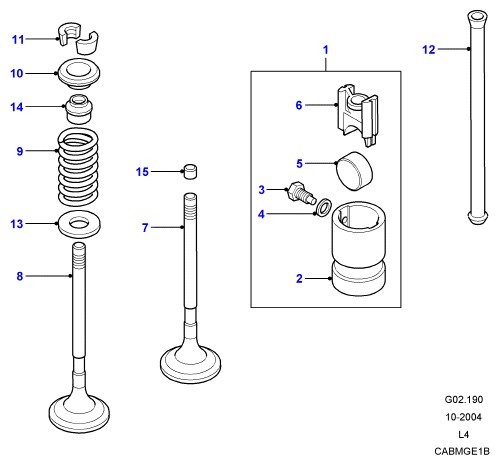 11

10

14

9

13

8

15

7

1

6

5

3

4

2

12

G02.190
10-2004
L4
CABMGE1B