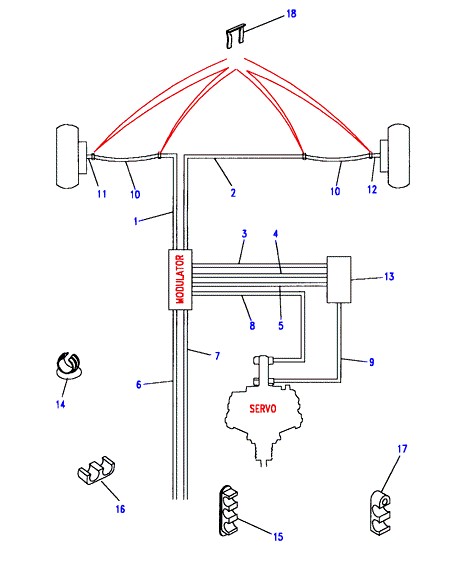 18

11
10
2
10
12

1

3
4

MODULATOR

13

8
5

7
9

14

6

SERVO

17

16

15