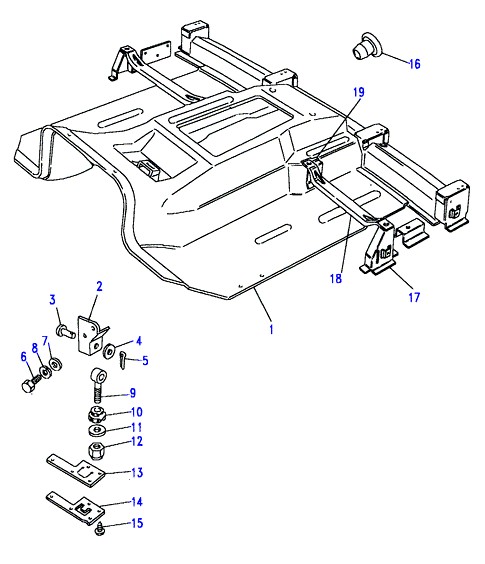 16
19
18
17
1
2
3
4
5
6
8
7
9
10
11
12
13
14
15