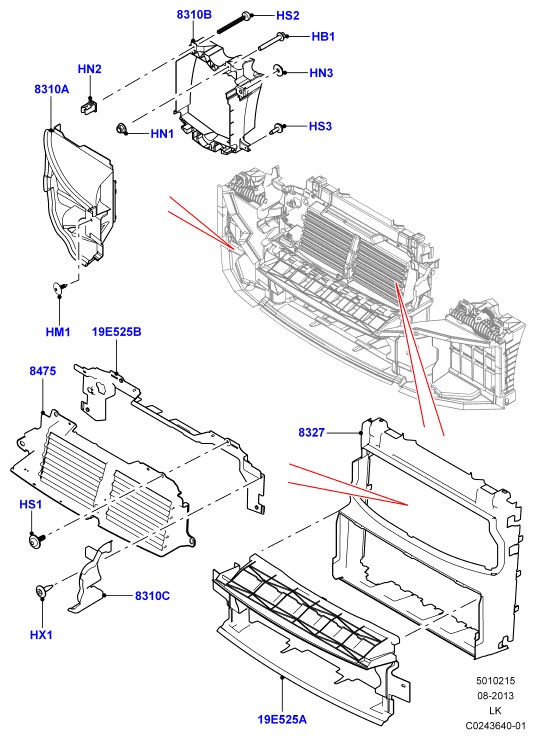 8310B
HS2
HB1
HN2
HN3
8310A
HN1
HS3
HM1
19E525B
8475
8327
HS1
8310C
HX1
19E525A
5010215
08-2013
LK
C0243640-01