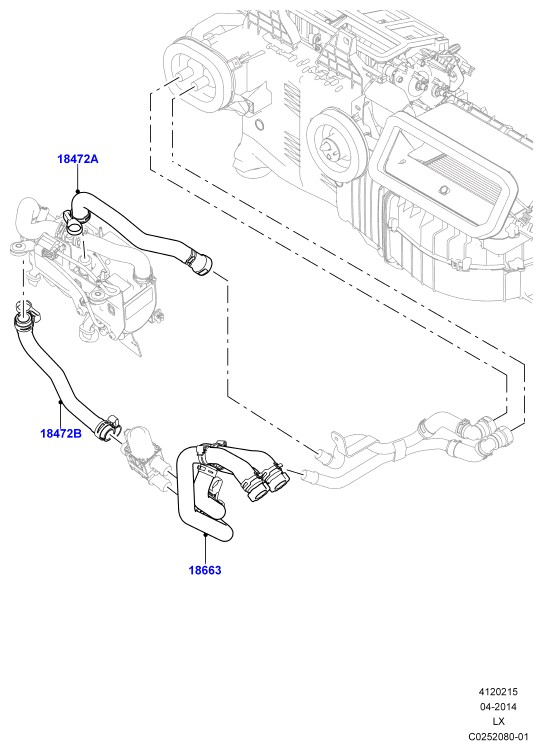 18472A

18472B

18663

4120215
04-2014
LX
C0252080-01