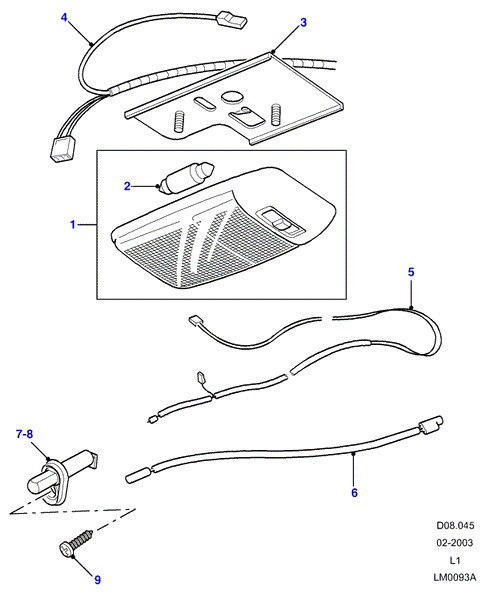 4
3
2
1
5
7-8
6
9
D08.045
02-2003
L1
LM0093A