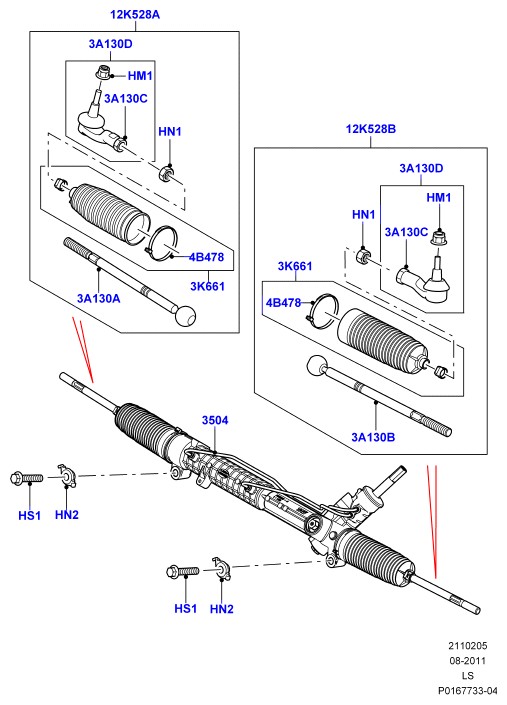 12K528A

3A130D

HM1

3A130C

HN1

4B478

3K661

3A130A

12K528B

3A130D

HM1

HN1

3A130C

3K661

4B478

3A130B

3504

HS1

HN2

HS1

HN2

2110205
08-2011
LS
P0167733-04