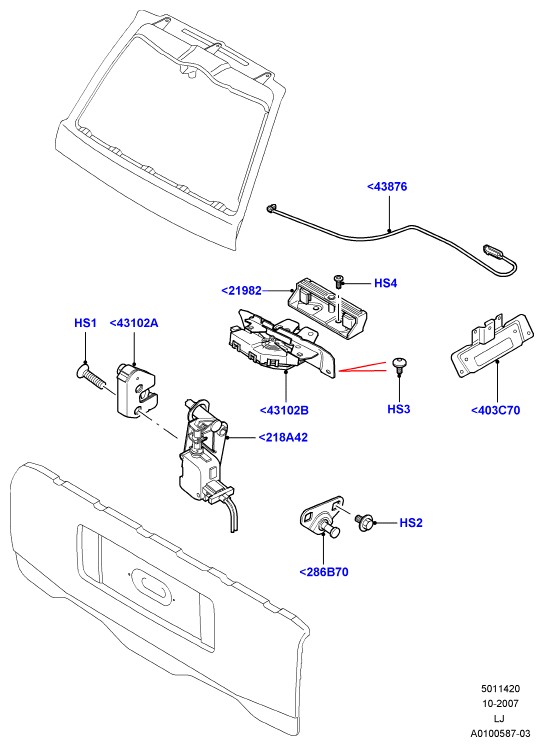 <43876

<21982

HS4

HS1

<43102A

<43102B

HS3

<403C70

<218A42

HS2

<286B70

5011420
10-2007
LJ
A0100587-03