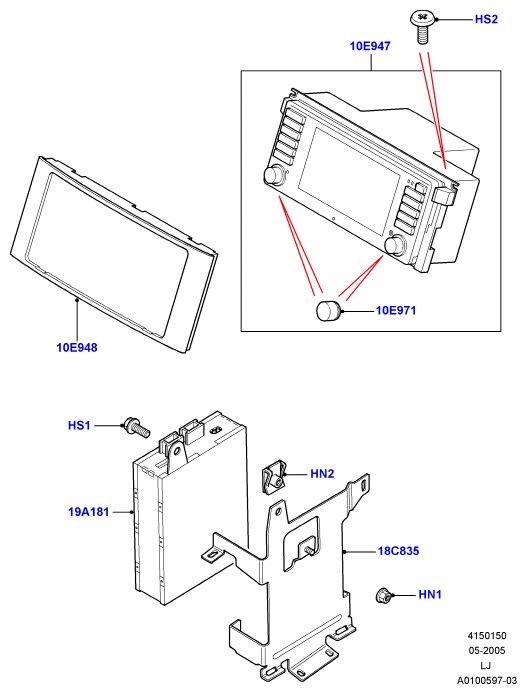 HS2

10E947

10E971

10E948

HS1

HN2

19A181

18C835

HN1

4150150
05-2005
LJ
A0100597-03