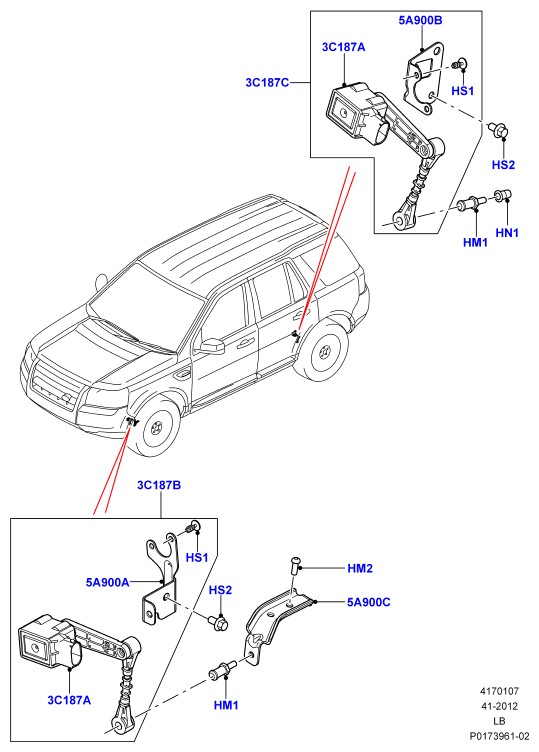 5A900B
3C187A
3C187C
HS1
HS2
HM1
HN1
3C187B
HS1
5A900A
HS2
HM2
5A900C
3C187A
HM1
4170107
41-2012
LB
P0173961-02