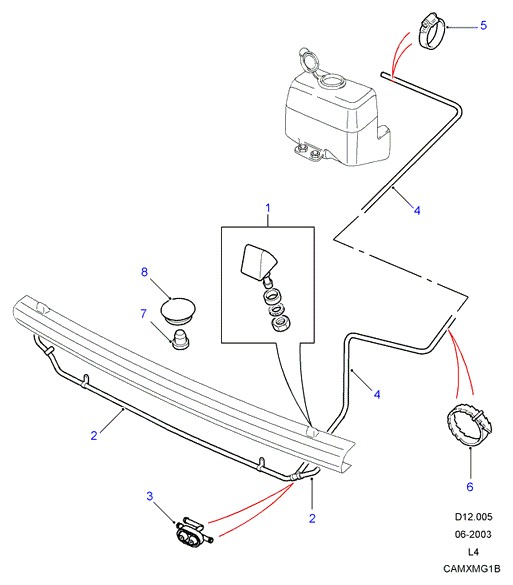 5

4

1

8

7

4

2

6

3

2

D12.005
06-2003
L4
CAMXMG1B