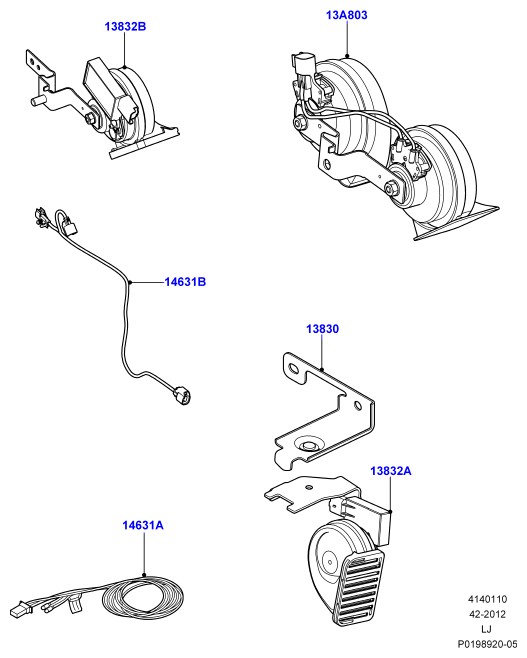 13832B

13A803

14631B

13830

13832A

14631A

4140110
42-2012
LJ
P0198920-05