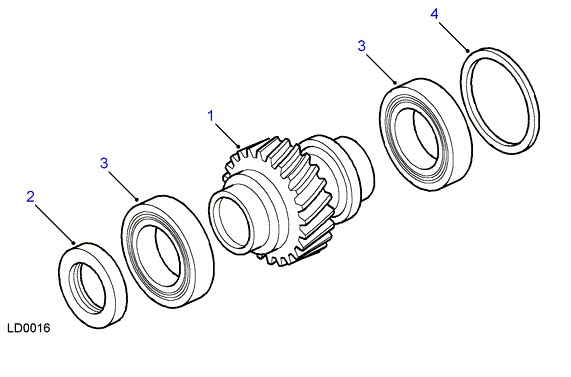 4
3
1
3
2
LD0016