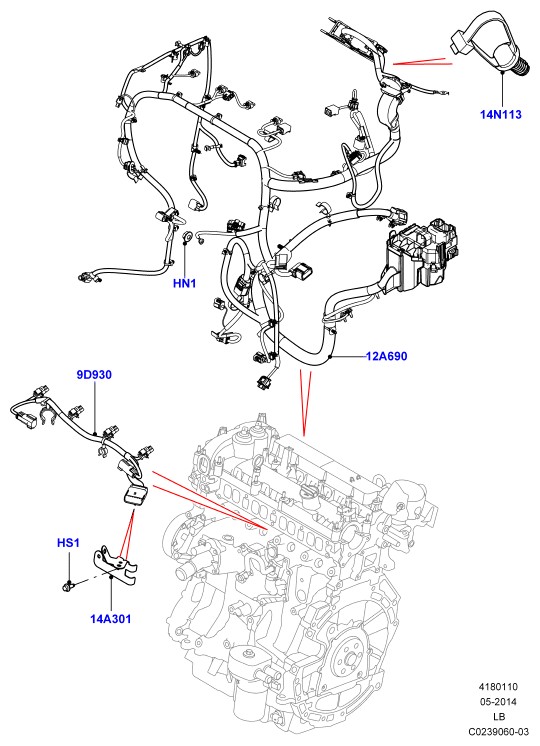 14N113

HN1

12A690

9D930

HS1

14A301

4180110
05-2014
LB
C0239060-03