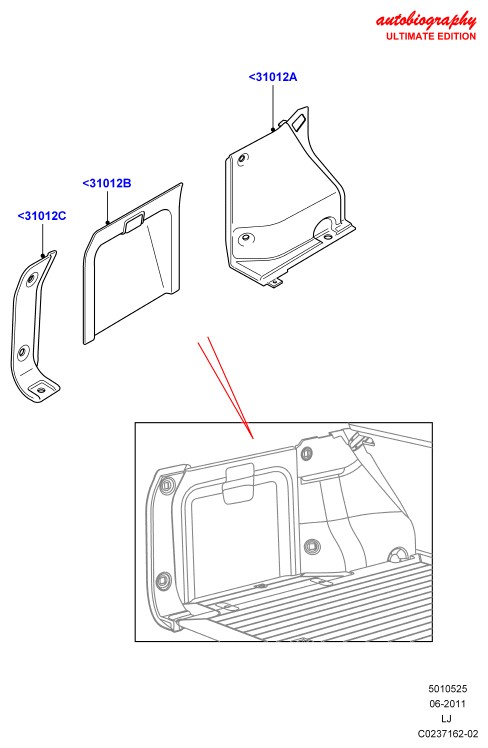 autobiography
ULTIMATE EDITION

<31012A

<31012B

<31012C

5010525
06-2011
LJ
C0237162-02