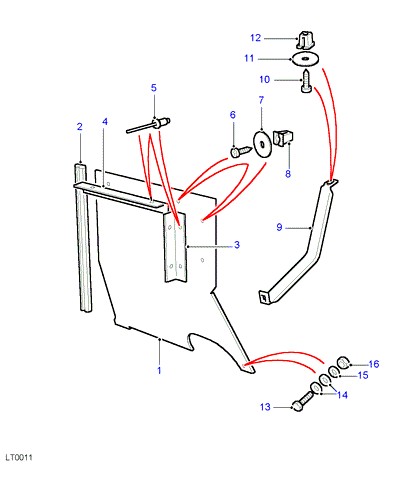 12
11
10
5
7
6
2
4
8
9
3
1
16
15
14
13
LT0011