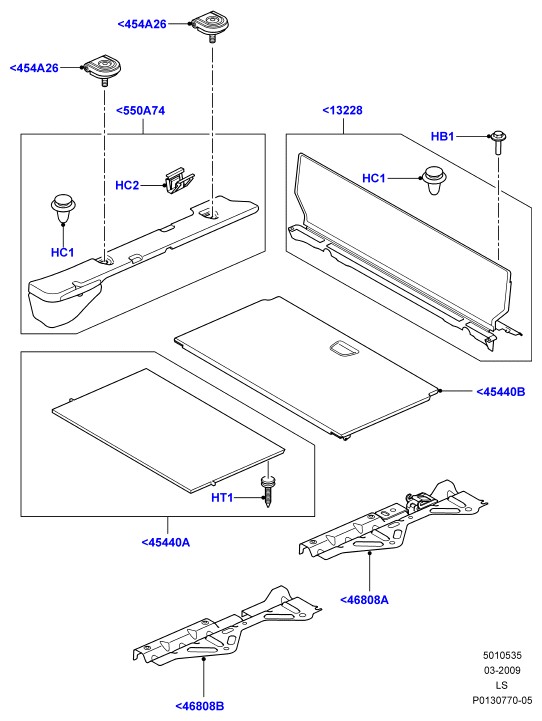 <454A26

<454A26

<550A74

<13228

HB1

HC2

HC1

HC1

<45440B

HT1

<45440A

<46808A

<46808B

5010535
03-2009
LS
P0130770-05