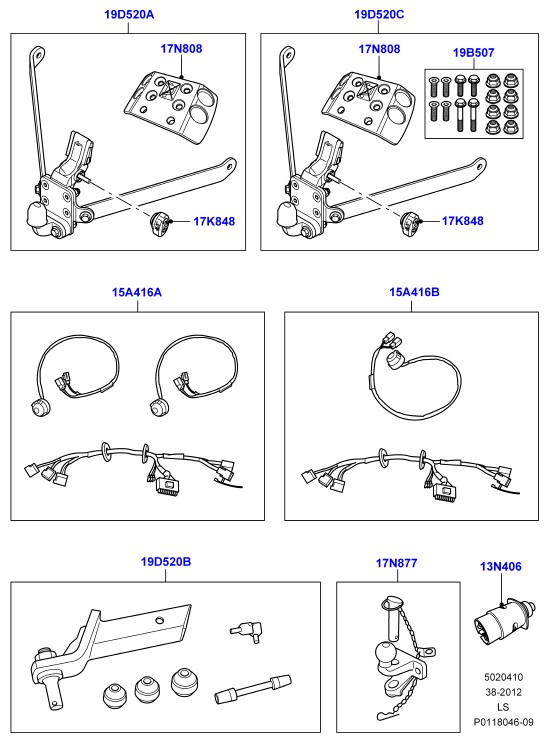 19D520A

17N808

17K848

19D520C

17N808

19B507

17K848

15A416A

15A416B

19D520B

17N877

13N406

5020410
38-2012
LS
P0118046-09