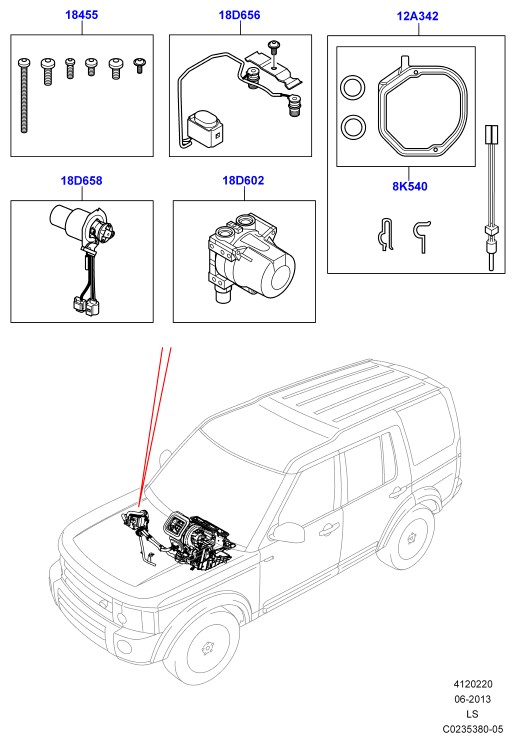 18455

18D656

12A342

8K540

18D658

18D602

4120220
06-2013
LS
C0235380-05