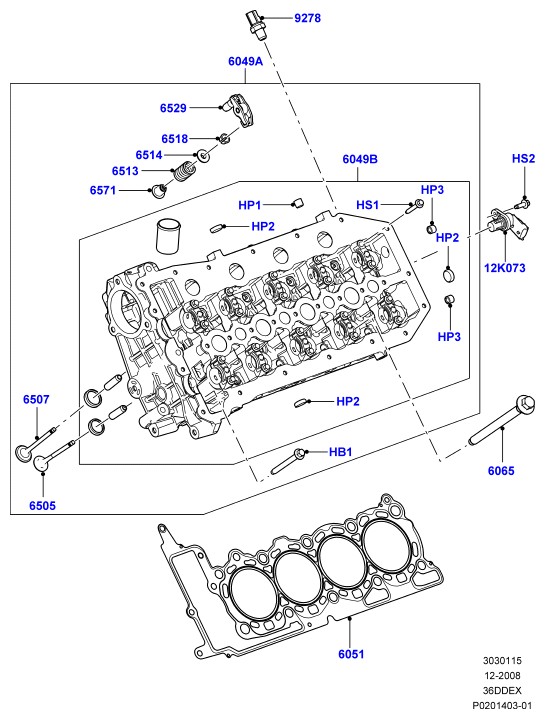 9278
6049A
6529
6518
6514
6513
6571
6049B
HS2
HP1
HS1
HP3
HP2
HP2
12K073
HP3
6507
HP2
HB1
6065
6505
6051
3030115
12-2008
36DDEX
P0201403-01