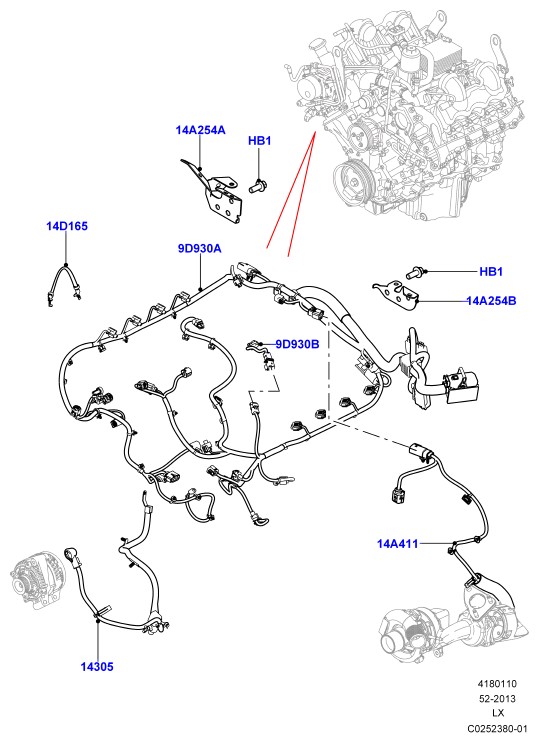 14A254A
HB1
14D165
9D930A
HB1
14A254B
9D930B
14A411
14305
4180110
52-2013
LX
C0252380-01