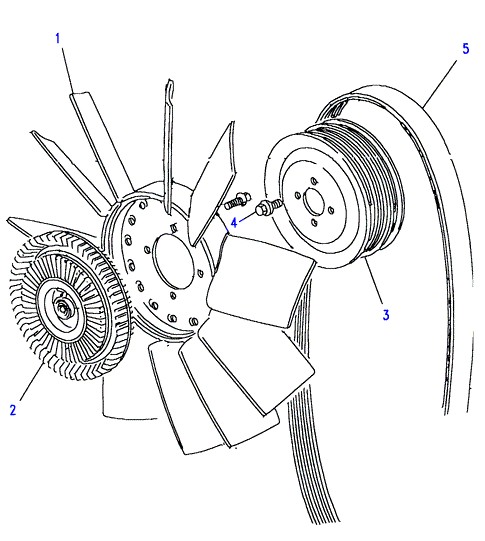 1
5
4
3
2