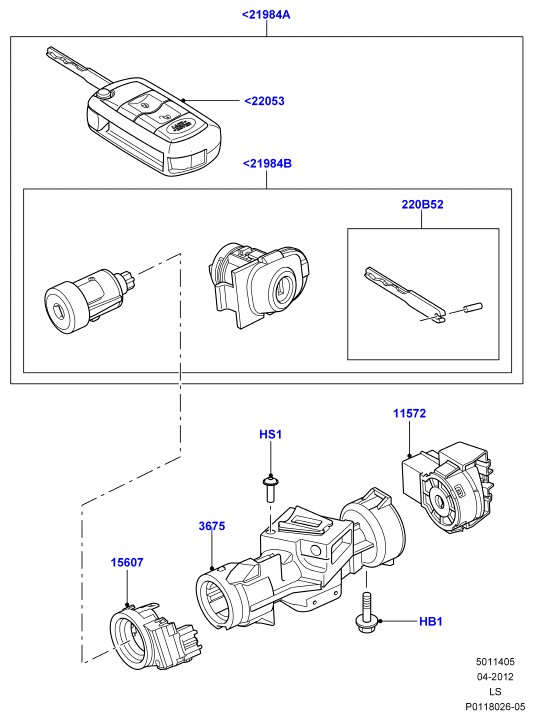 <21984A

<22053

<21984B

220B52

11572

HS1

3675

15607

HB1

5011405
04-2012
LS
P0118026-05