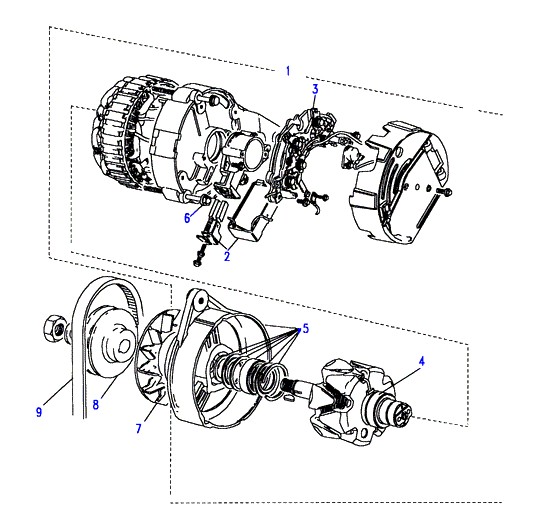 1
3
6
2
5
4
9
8
7