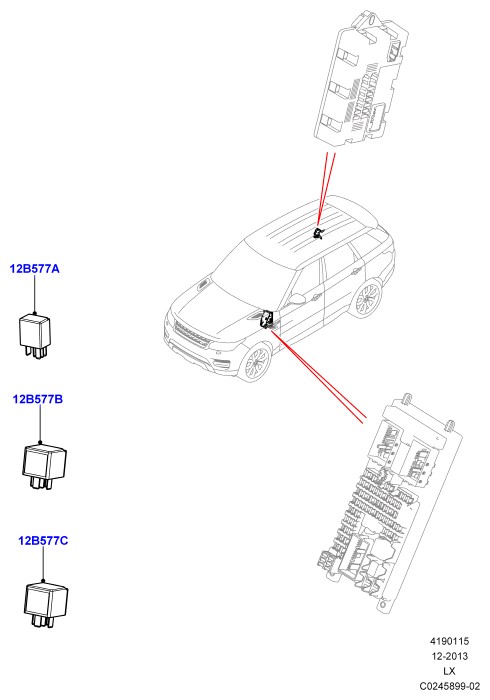 12B577A

12B577B

12B577C

4190115
12-2013
LX
C0245899-02