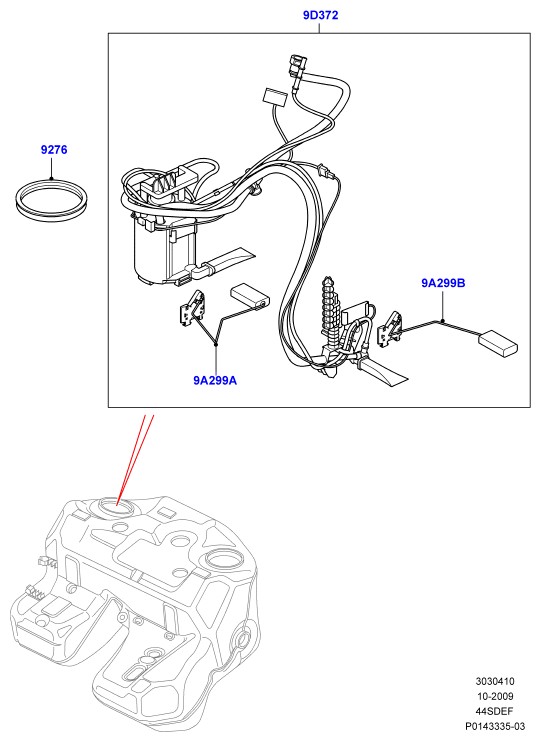 9D372

9276

9A299B

9A299A

3030410
10-2009
44SDEF
P0143335-03