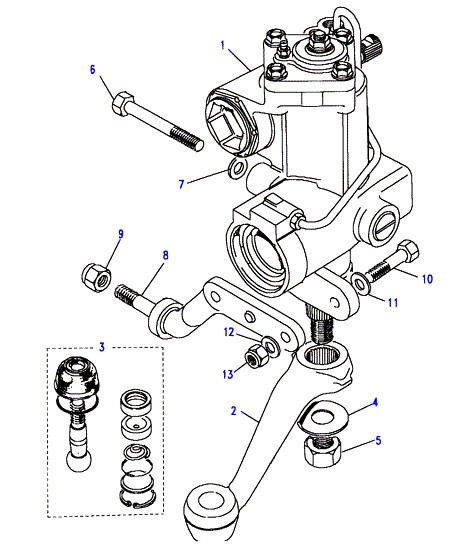 1
6
7
9
8
10
11
12
13
3
2
4
5