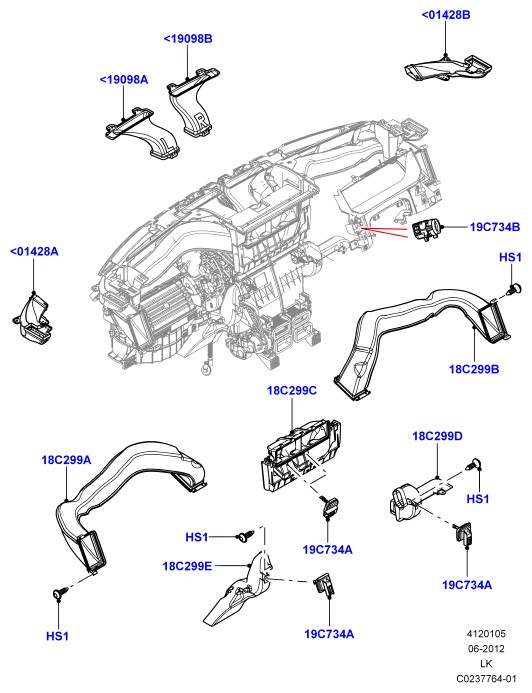 <01428B

<19098B

<19098A

19C734B

<01428A

HS1

18C299B

18C299C

18C299D

18C299A

HS1

HS1

19C734A

18C299E

19C734A

HS1

19C734A

4120105
06-2012
LK
C0237764-01