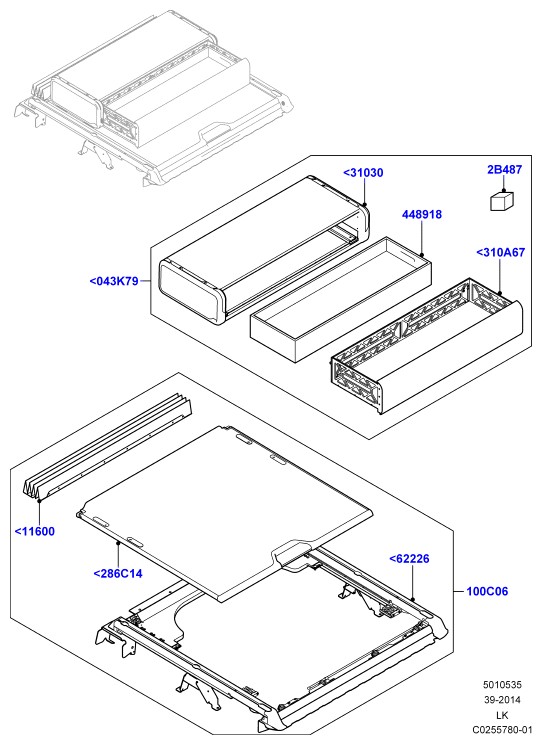 <31030

2B487

448918

<310A67

<043K79

<11600

<286C14

<62226

100C06

5010535
39-2014
LK
C0255780-01