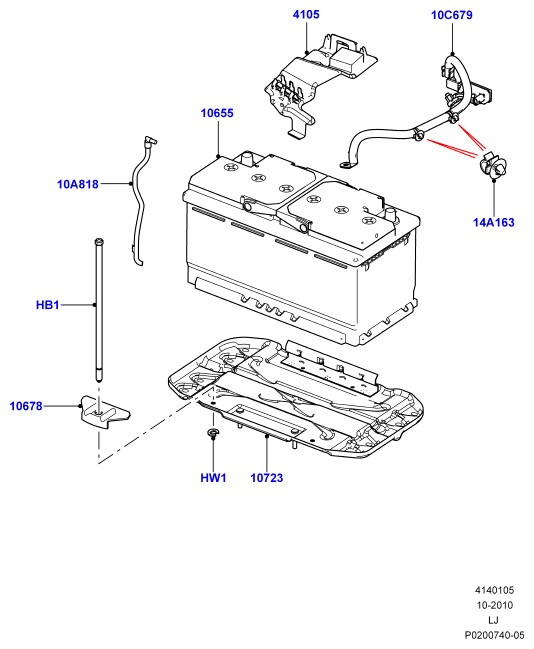 4105
10C679
10655
10A818
14A163
HB1
10678
HW1
10723

4140105
10-2010
LJ
P0200740-05