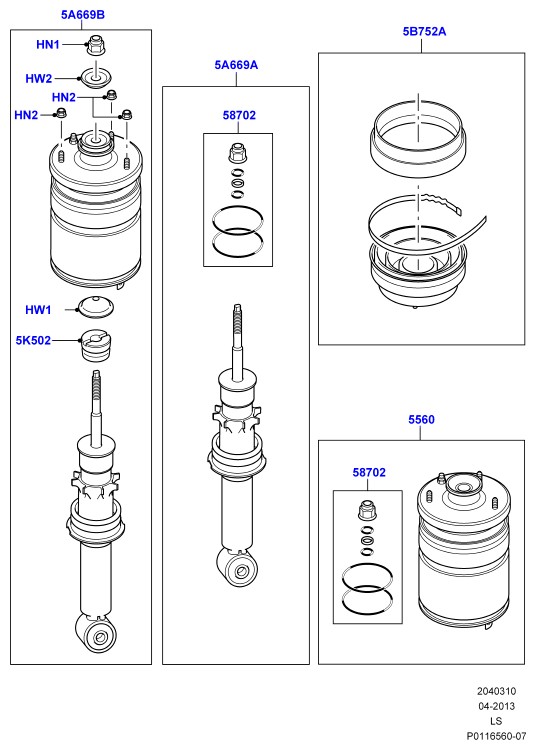 5A669B

HN1

HW2

HN2

HN2

HW1

5K502

5A669A

58702

5B752A

5560

58702

2040310
04-2013
LS
P0116560-07