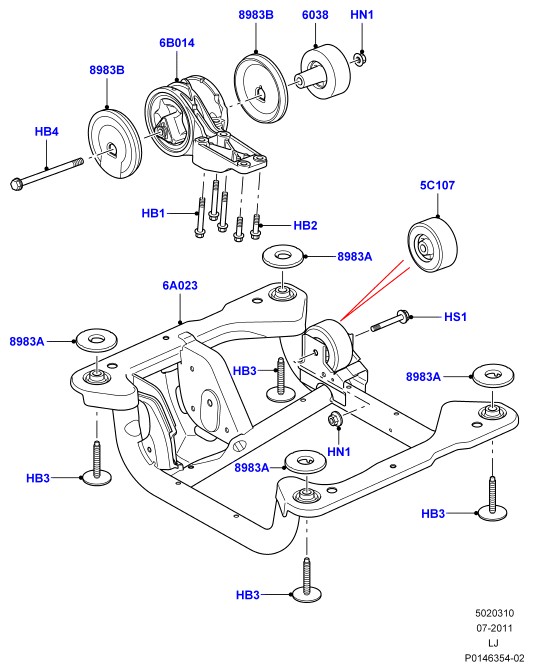 8983B
6038
HN1
6B014
8983B
HB4
HB1
HB2
5C107
8983A
6A023
HS1
8983A
HB3
8983A
HN1
8983A
HB3
HB3
HB3

5020310
07-2011
LJ
P0146354-02