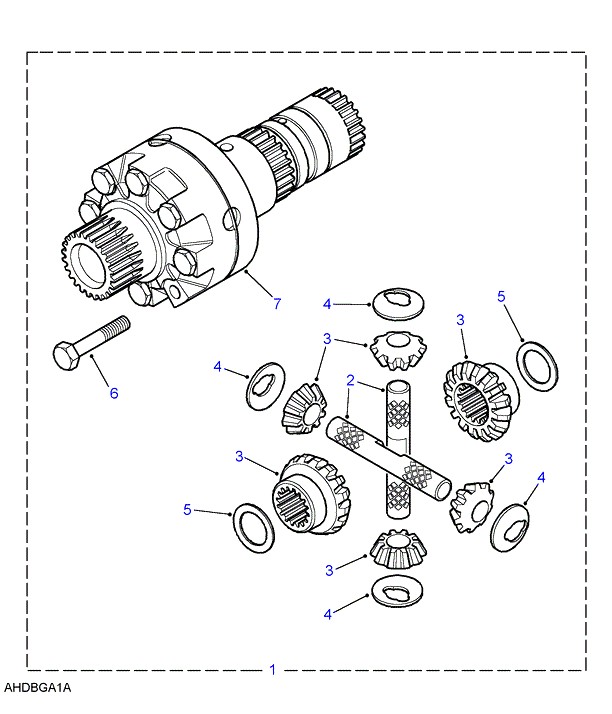 7
4
5
3
3
4
6
2
3
3
4
5
3
4
1
AHDBGA1A