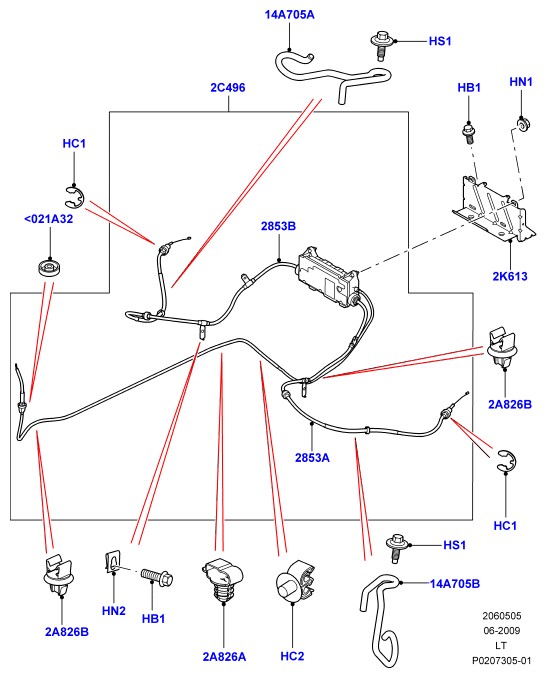 14A705A
HS1
2C496
HB1
HN1
HC1
<021A32
2853B
2K613
2A826B
2853A
HC1
HS1
14A705B
2A826B
HN2
HB1
2A826A
HC2
2060505
06-2009
LT
P0207305-01