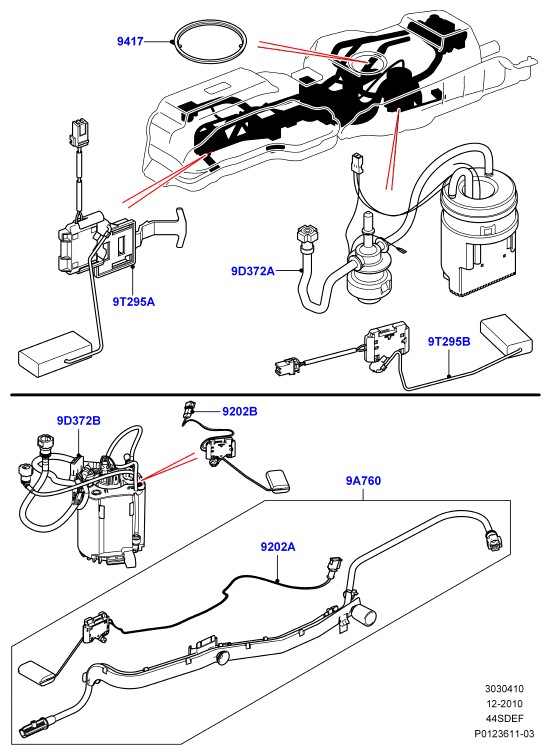 9417

9T295A

9D372A

9T295B

9D372B

9202B

9A760

9202A

3030410
12-2010
44SDEF
P0123611-03