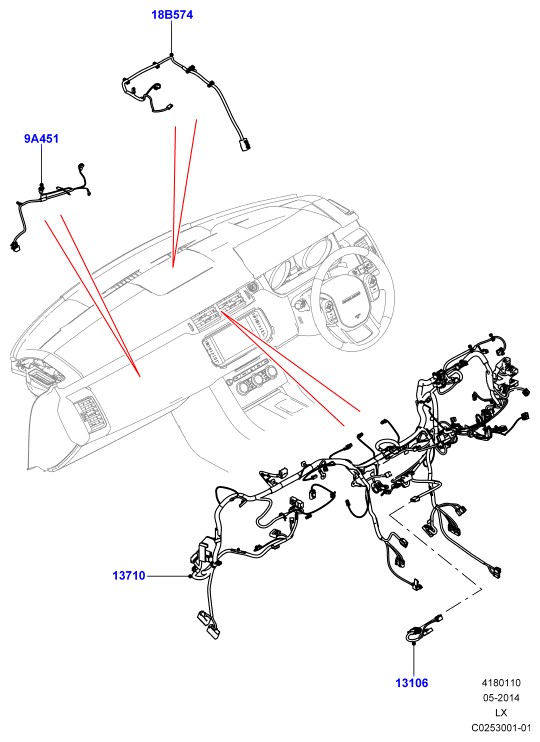 18B574

9A451

13710

13106

4180110
05-2014
LX
C0253001-01